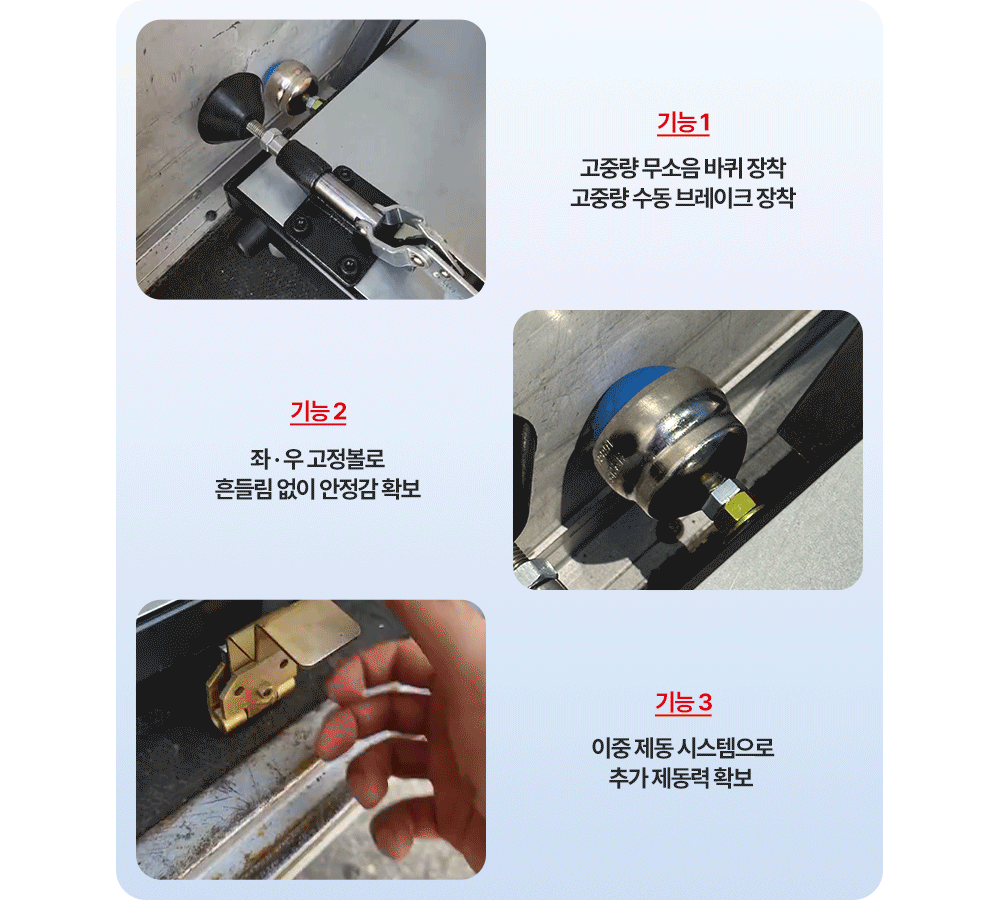 기능 1

고중량 무소음 바퀴 장착
고중량 수동 브레이크 장착

기능 2

좌·우 고정볼로
흔들림 없이 안정감 확보

기능 3

이중 제동 시스템으로
추가 제동력 확보